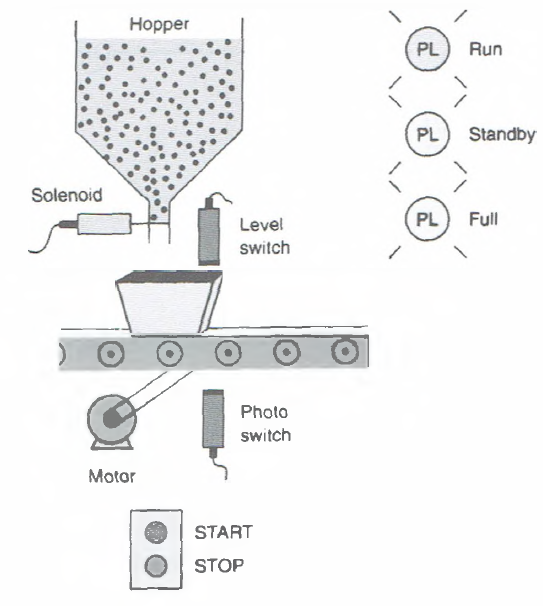 Hopper

PL Run

PL Standby

PL Full

Solenoid

Level switch

Photo switch

Motor

START

STOP