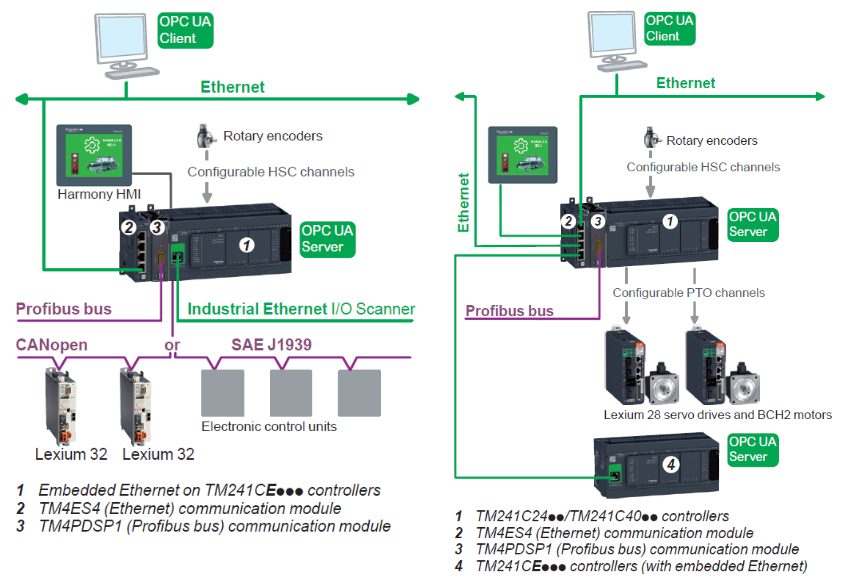 OPC UA Client

Ethernet

Rotary encoders

Configurable HSC channels

Harmony HMI

2 3 1

OPC UA Server

Profibus bus

Industrial Ethernet I/O Scanner

CANopen or SAE J1939

Electronic control units

Lexium 32 Lexium 32

1 Embedded Ethernet on TM241CE●●● controllers
2 TM4ES4 (Ethernet) communication module
3 TM4PDSP1 (Profibus bus) communication module

OPC UA Client

Ethernet

Ethernet

Rotary encoders

Configurable HSC channels

2 3 1

OPC UA Server

Configurable PTO channels

Profibus bus

Lexium 28 servo drives and BCH2 motors

OPC UA Server

4

1 TM241C24●●/TM241C40●● controllers
2 TM4ES4 (Ethernet) communication module
3 TM4PDSP1 (Profibus bus) communication module
4 TM241CE●●● controllers (with embedded Ethernet)