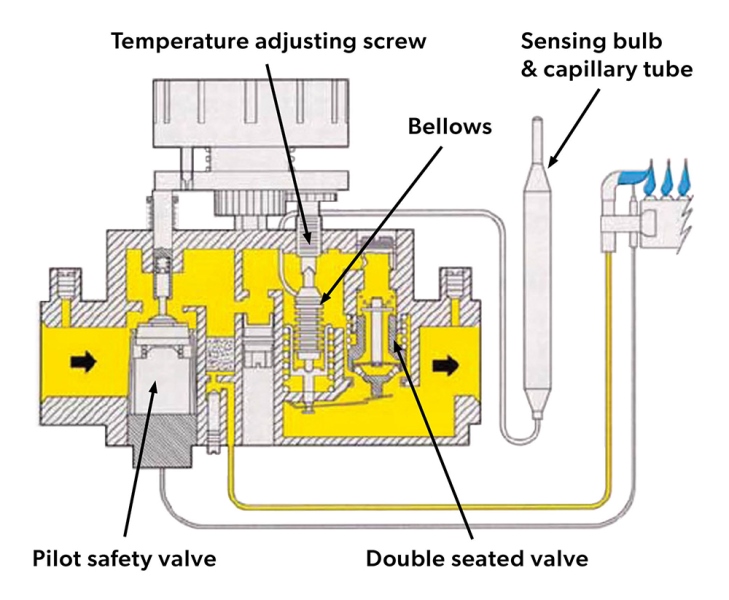 Temperature adjusting screw

Sensing bulb & capillary tube

Bellows

Pilot safety valve

Double seated valve